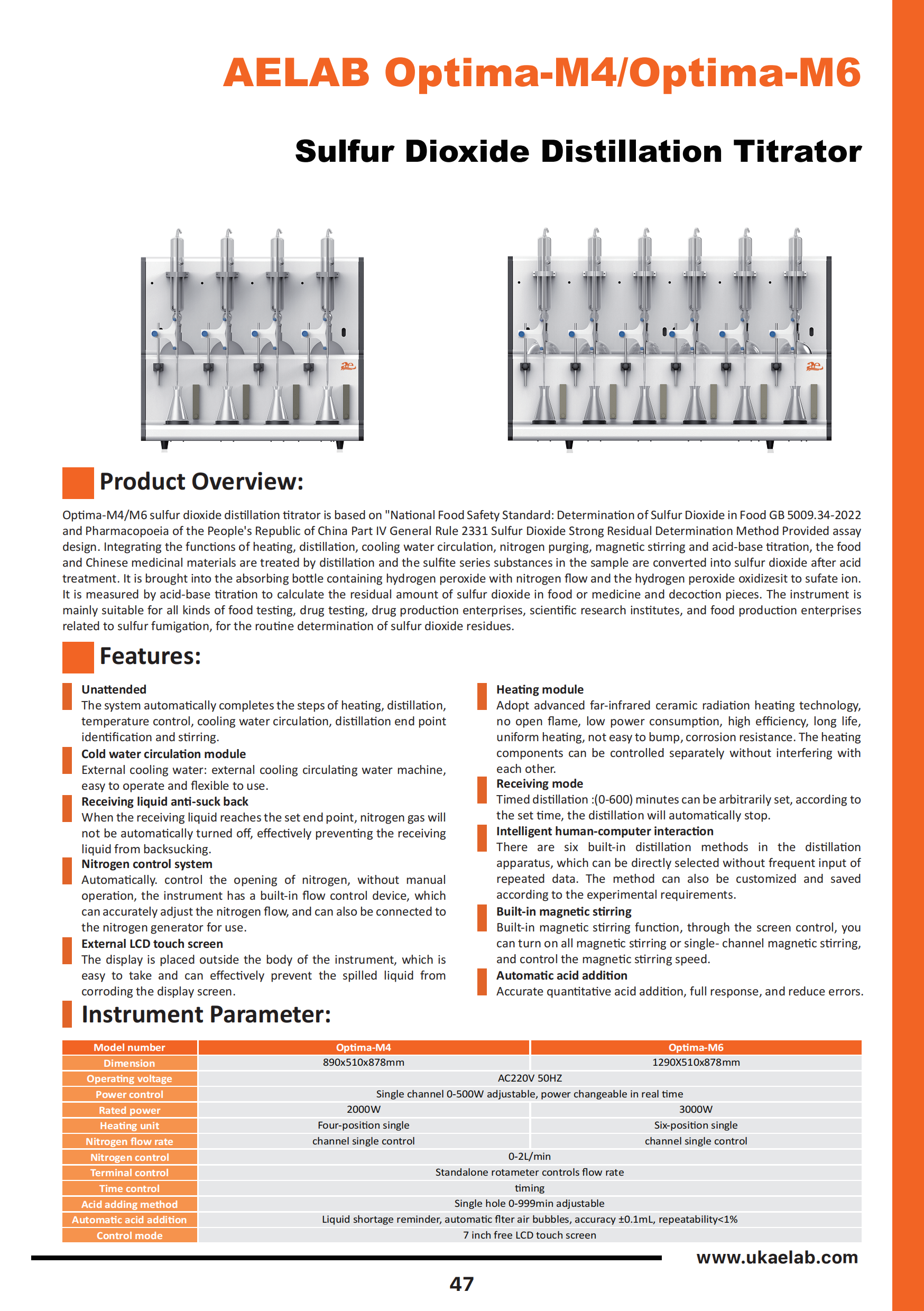 AELAB Optima-M4/Optima-M6

Sulfur Dioxide Distillation Titrator

Product Overview:

Optima-M4/M6 sulfur dioxide distillation titrator is based on "National Food Safety Standard: Determination of Sulfur Dioxide in Food GB 5009.34-2022 and Pharmacopoeia of the People's Republic of China Part IV General Rule 2331 Sulfur Dioxide Strong Residual Determination Method Provided assay design. Integrating the functions of heating, distillation, cooling water circulation, nitrogen purging, magnetic stirring and acid-base titration, the food and Chinese medicinal materials are treated by distillation and the sulfite series substances in the sample are converted into sulfur dioxide after acid treatment. It is brought into the absorbing bottle containing hydrogen peroxide with nitrogen flow and the hydrogen peroxide oxidizesit to sufate ion. It is measured by acid-base titration to calculate the residual amount of sulfur dioxide in food or medicine and decoction pieces. The instrument is mainly suitable for all kinds of food testing, drug testing, drug production enterprises, scientific research institutes, and food production enterprises related to sulfur fumigation, for the routine determination of sulfur dioxide residues.

Features:

Unattended
The system automatically completes the steps of heating, distillation, temperature control, cooling water circulation, distillation end point identification and stirring.

Cold water circulation module
External cooling water: external cooling circulating water machine, easy to operate and flexible to use.

Receiving liquid anti-suck back
When the receiving liquid reaches the set end point, nitrogen gas will not be automatically turned off, effectively preventing the receiving liquid from backsucking.

Nitrogen control system
Automatically. control the opening of nitrogen, without manual operation, the instrument has a built-in flow control device, which can accurately adjust the nitrogen flow, and can also be connected to the nitrogen generator for use.

External LCD touch screen
The display is placed outside the body of the instrument, which is easy to take and can effectively prevent the spilled liquid from corroding the display screen.

Heating module
Adopt advanced far-infrared ceramic radiation heating technology, no open flame, low power consumption, high efficiency, long life, uniform heating, not easy to bump, corrosion resistance. The heating components can be controlled separately without interfering with each other.

Receiving mode
Timed distillation :(0-600) minutes can be arbitrarily set, according to the set time, the distillation will automatically stop.

Intelligent human-computer interaction
There are six built-in distillation methods in the distillation apparatus, which can be directly selected without frequent input of repeated data. The method can also be customized and saved according to the experimental requirements.

Built-in magnetic stirring
Built-in magnetic stirring function, through the screen control, you can turn on all magnetic stirring or single- channel magnetic stirring, and control the magnetic stirring speed.

Automatic acid addition
Accurate quantitative acid addition, full response, and reduce errors.

Instrument Parameter:

| Model number | Optima-M4 | Optima-M6 |
|---|---|---|
| Dimension | 890x510x878mm | 1290X510x878mm |
| Operating voltage | AC220V 50HZ | |
| Power control | Single channel 0-500W adjustable, power changeable in real time | |
| Rated power | 2000W | 3000W |
| Heating unit | Four-position single | Six-position single |
| Nitrogen flow rate | channel single control | channel single control |
| Nitrogen control | 0-2L/min | |
| Terminal control | Standalone rotameter controls flow rate | |
| Time control | timing | |
| Acid adding method | Single hole 0-999min adjustable | |
| Automatic acid addition | Liquid shortage reminder, automatic flter air bubbles, accuracy ±0.1mL, repeatability<1% | |
| Control mode | 7 inch free LCD touch screen | |

www.ukaelab.com

47