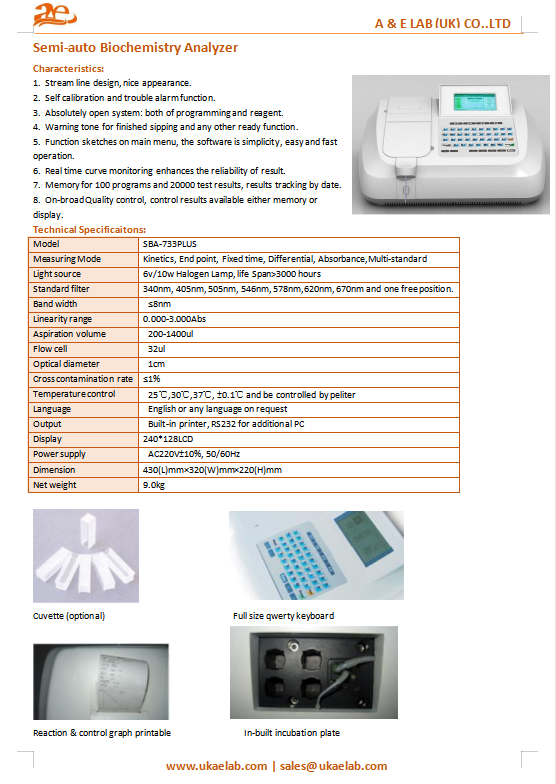 A & E LAB (UK) CO..LTD

Semi-auto Biochemistry Analyzer

Characteristics:
1. Stream line design, nice appearance.
2. Self calibration and trouble alarm function.
3. Absolutely open system: both of programming and reagent.
4. Warning tone for finished sipping and any other ready function.
5. Function sketches on main menu, the software is simplicity, easy and fast operation.
6. Real time curve monitoring enhances the reliability of result.
7. Memory for 100 programs and 20000 test results, results tracking by date.
8. On-broad Quality control, control results available either memory or display.

Technical Specificaitons:

| Model | SBA-733PLUS |
|---|---|
| Measuring Mode | Kinetics, End point, Fixed time, Differential, Absorbance, Multi-standard |
| Light source | 6v/10w Halogen Lamp, life Span>3000 hours |
| Standard filter | 340nm, 405nm, 505nm, 546nm, 578nm, 620nm, 670nm and one free position. |
| Band width | ≤8nm |
| Linearity range | 0.000-3.000Abs |
| Aspiration volume | 200-1400ul |
| Flow cell | 32ul |
| Optical diameter | 1cm |
| Cross contamination rate | ≤1% |
| Temperature control | 25℃, 30℃, 37℃, ±0.1℃ and be controlled by peliter |
| Language | English or any language on request |
| Output | Built-in printer, RS232 for additional PC |
| Display | 240*128LCD |
| Power supply | AC220V±10%, 50/60Hz |
| Dimension | 430(L)mm×320(W)mm×220(H)mm |
| Net weight | 9.0kg |

Cuvette (optional)

Full size qwerty keyboard

Reaction & control graph printable

In-built incubation plate

www.ukaelab.com | sales@ukaelab.com