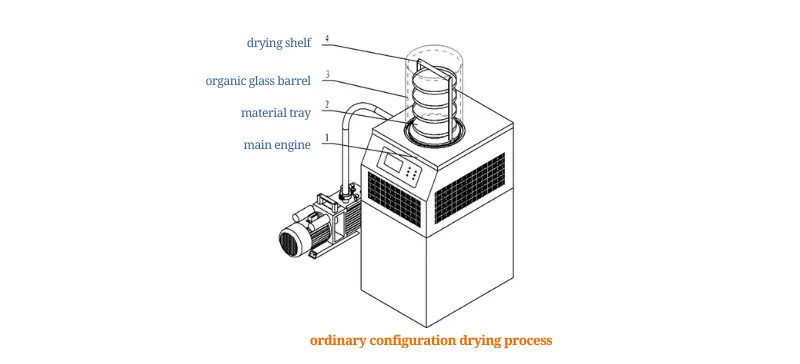 drying shelf
4
organic glass barrel
3
material tray
2
main engine
1

ordinary configuration drying process