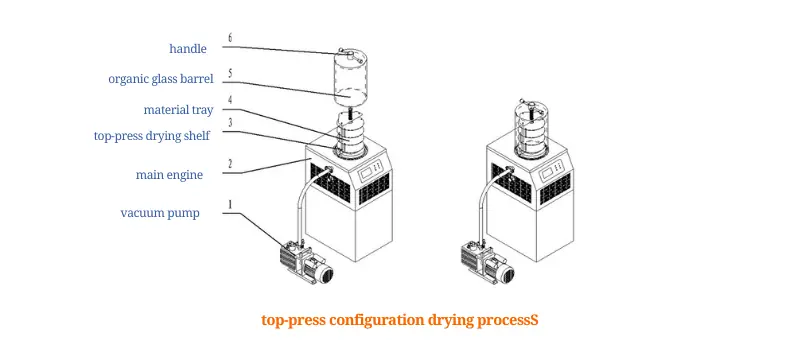 handle
6
organic glass barrel
5
material tray
4
top-press drying shelf
3
main engine
2
vacuum pump
1

top-press configuration drying processS