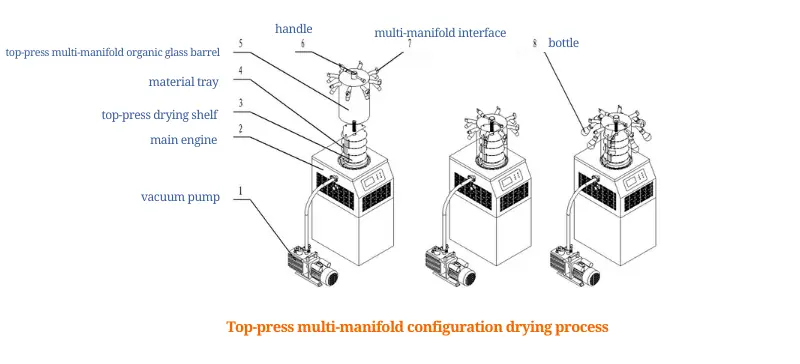 handle
6
multi-manifold interface
7
8 bottle
top-press multi-manifold organic glass barrel
5
material tray
4
top-press drying shelf
3
main engine
2
vacuum pump
1

Top-press multi-manifold configuration drying process