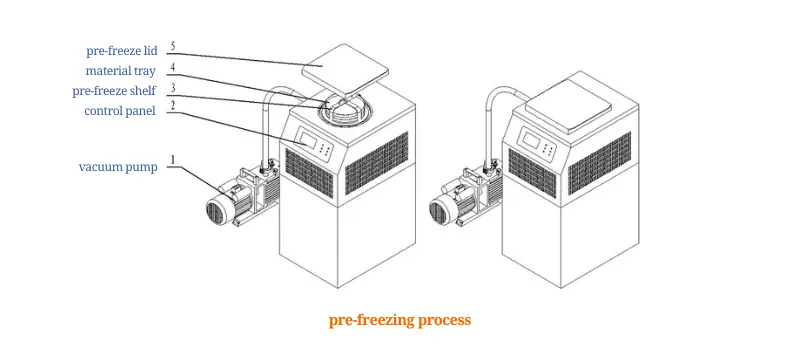 pre-freeze lid
5
material tray
4
pre-freeze shelf
3
control panel
2
vacuum pump
1

pre-freezing process