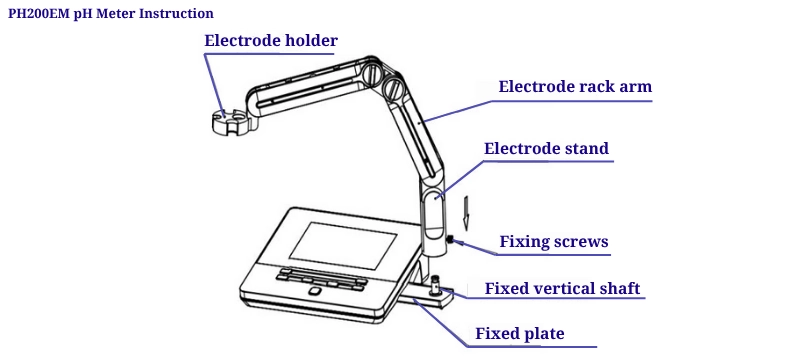 PH200EM pH Meter Instruction

Electrode holder

Electrode rack arm

Electrode stand

Fixing screws

Fixed vertical shaft

Fixed plate