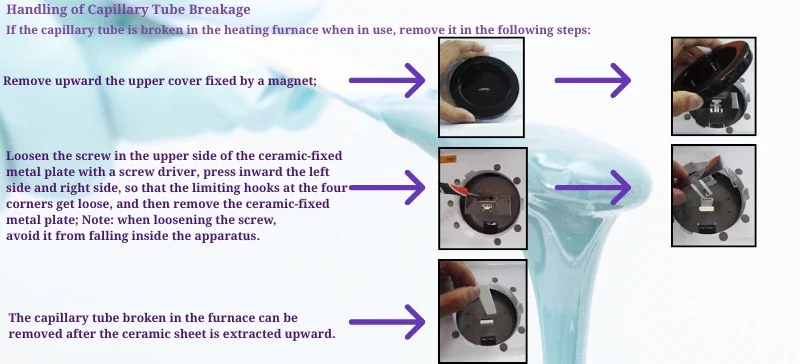 Handling of Capillary Tube Breakage

If the capillary tube is broken in the heating furnace when in use, remove it in the following steps:

Remove upward the upper cover fixed by a magnet;

Loosen the screw in the upper side of the ceramic-fixed metal plate with a screw driver, press inward the left side and right side, so that the limiting hooks at the four corners get loose, and then remove the ceramic-fixed metal plate; Note: when loosening the screw, avoid it from falling inside the apparatus.

The capillary tube broken in the furnace can be removed after the ceramic sheet is extracted upward.