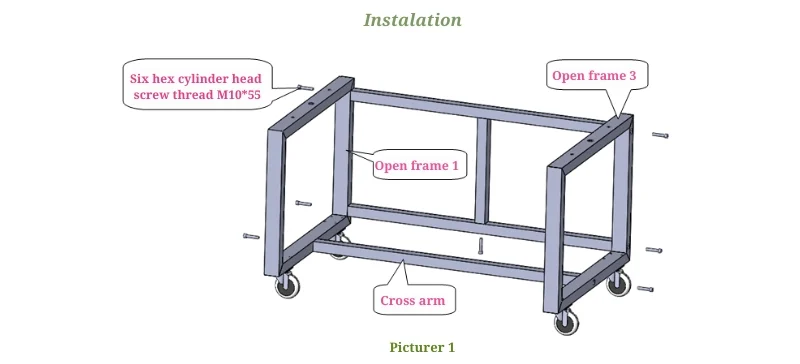 Instalation

Six hex cylinder head screw thread M10*55

Open frame 3

Open frame 1

Cross arm

Picturer 1