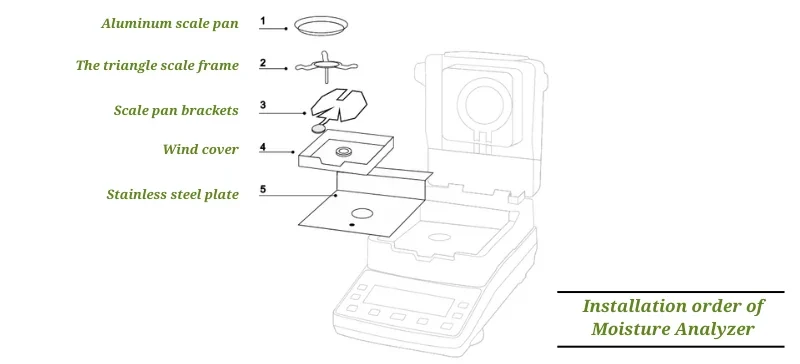 Aluminum scale pan 1
The triangle scale frame 2
Scale pan brackets 3
Wind cover 4
Stainless steel plate 5

Installation order of Moisture Analyzer